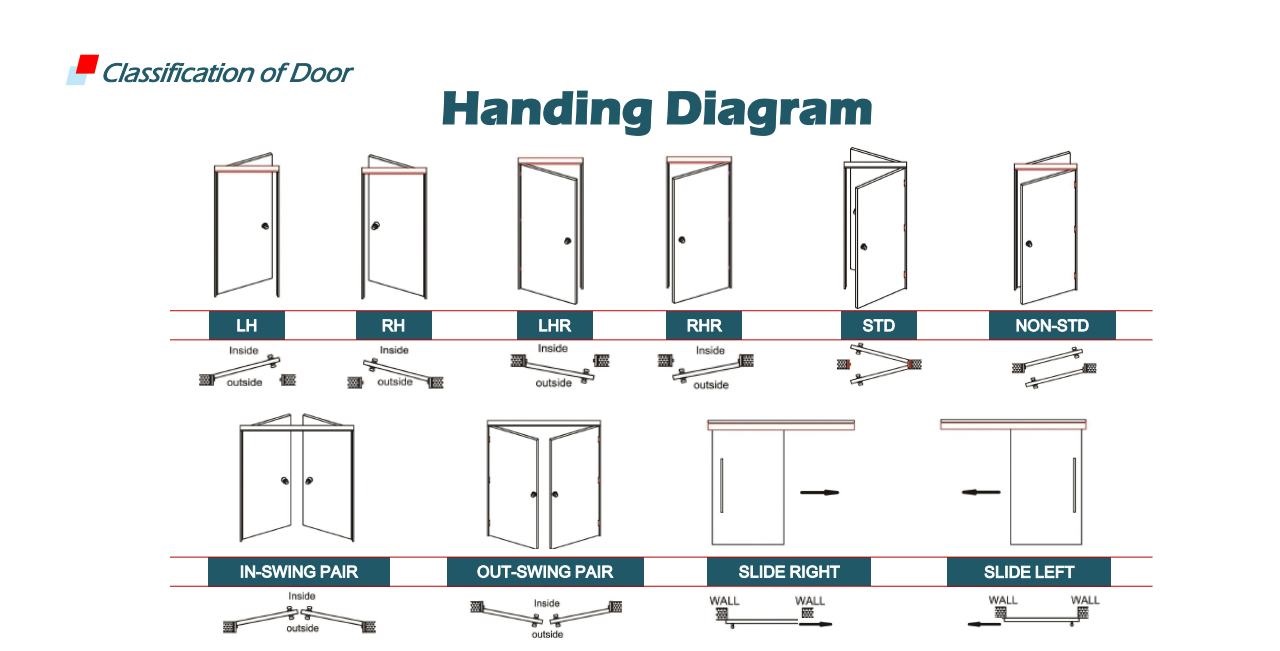 Classification of Door

Handing Diagram

LH
Inside
outside

RH
Inside
outside

LHR
Inside
outside

RHR
Inside
outside

STD

NON-STD

IN-SWING PAIR
Inside
outside

OUT-SWING PAIR
Inside
outside

SLIDE RIGHT
WALL WALL

SLIDE LEFT
WALL WALL